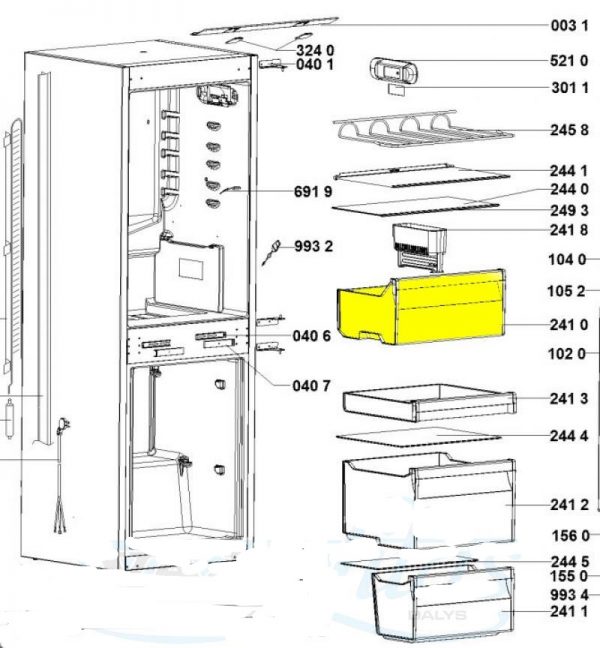 003 1
324 0
040 1
521 0
301 1
245 8
244 1
691 9
244 0
249 3
241 8
993 2
104 0
105 2
241 0
040 6
102 0
040 7
241 3
244 4
241 2
156 0
244 5
155 0
993 4
241 1
MALYS