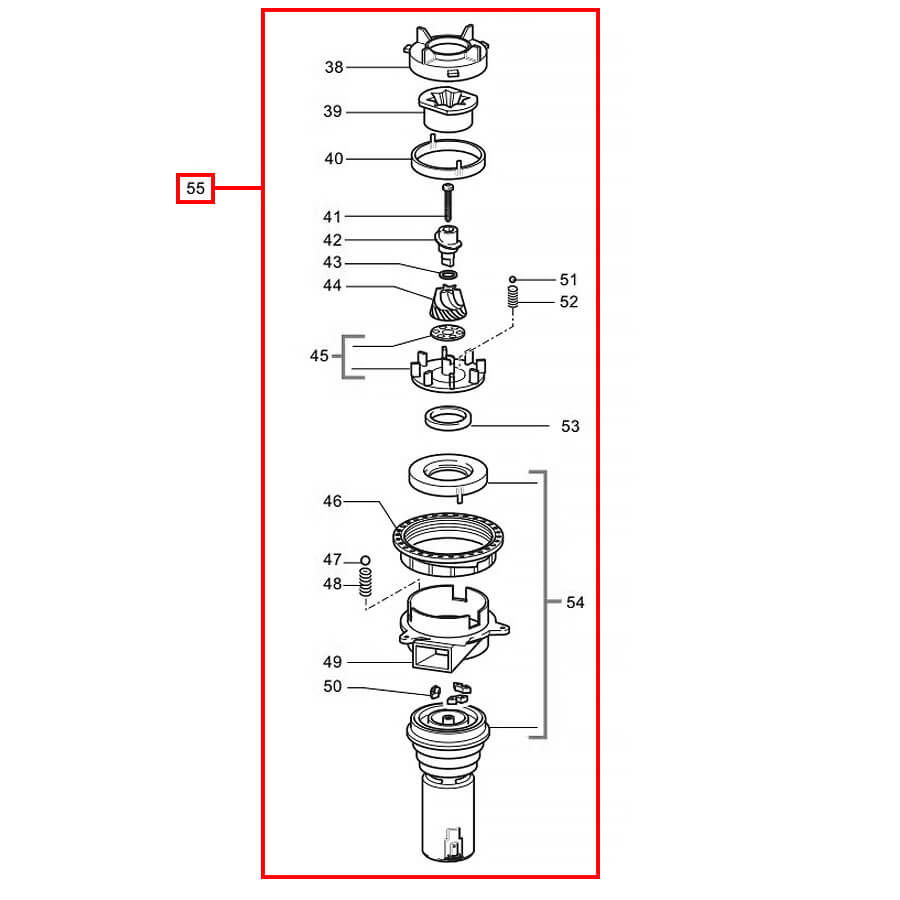 55
38
39
40
41
42
43
44
51
52
45
53
46
47
48
54
49
50