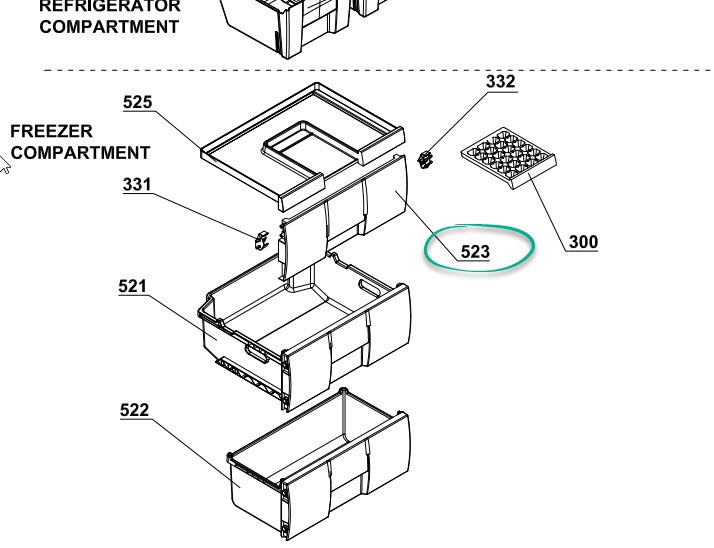 REFRIGERATOR
COMPARTMENT

FREEZER
COMPARTMENT

525
332
331
523
300
521
522