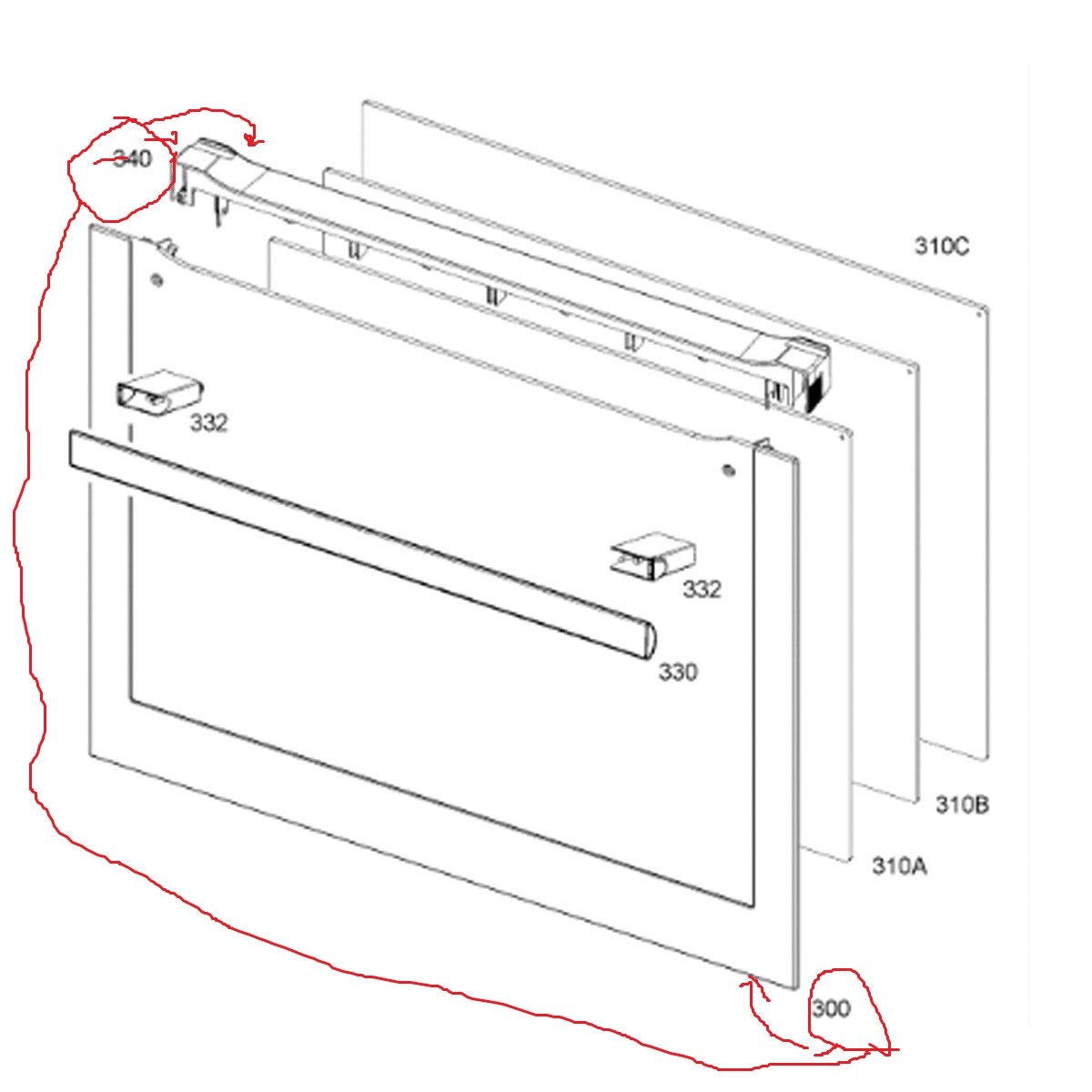 340
310C
332
332
330
310B
310A
300