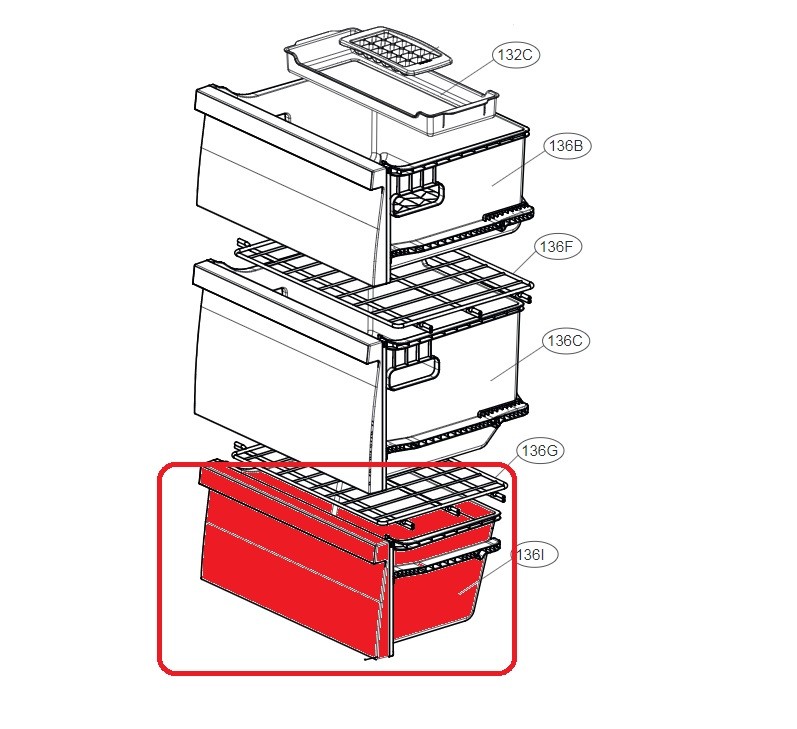 132C
136B
136F
136C
136G
136I