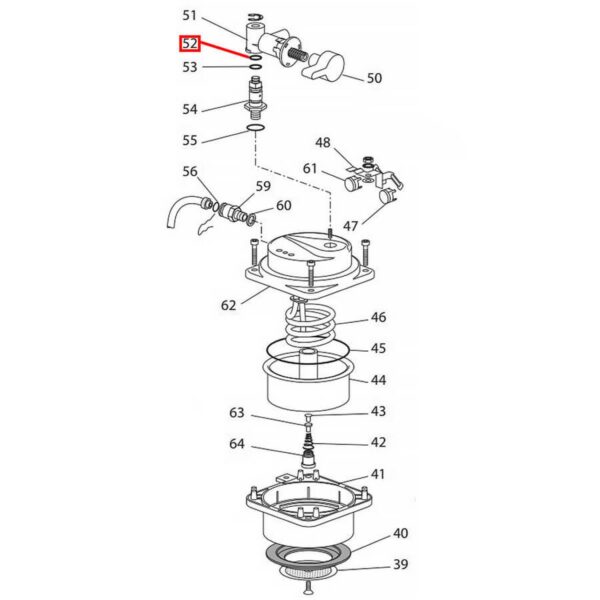 51
52
53
50
54
55
48
61
56
59
60
47
62
46
45
44
63
43
64
42
41
40
39