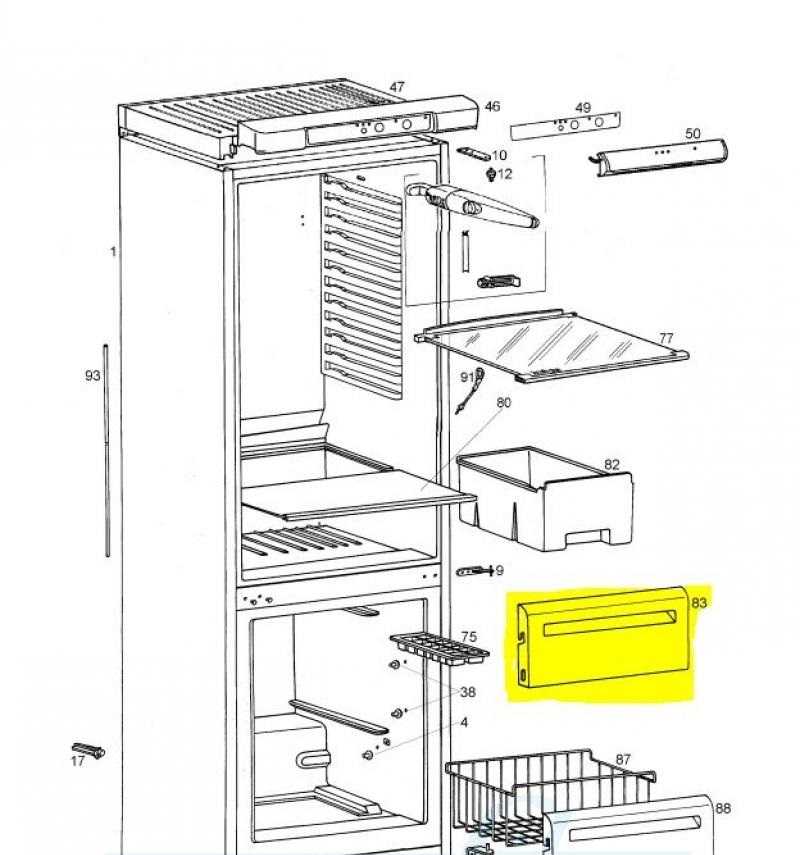 47
46
49
50
10
12
1
77
93
91
80
82
9
83
75
38
4
17
87
88