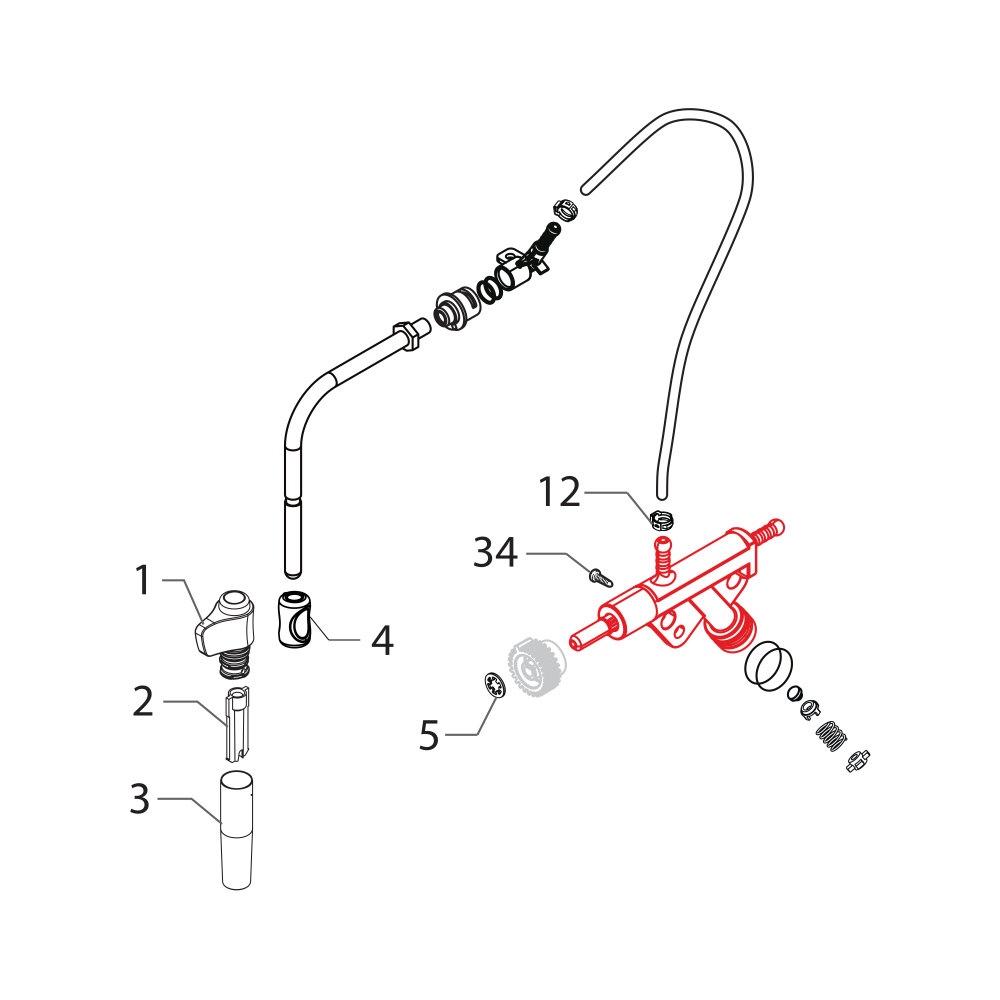 12
34
1
4
2
5
3