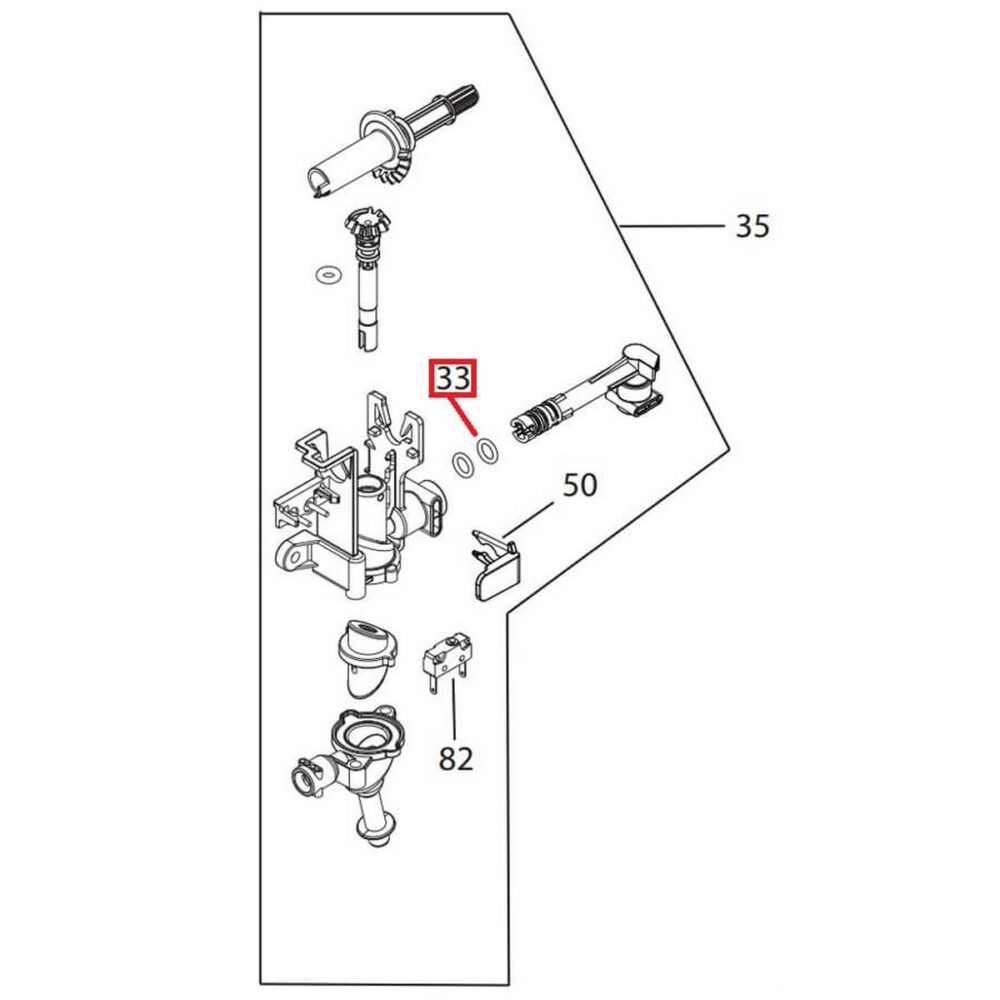 35

33

50

82