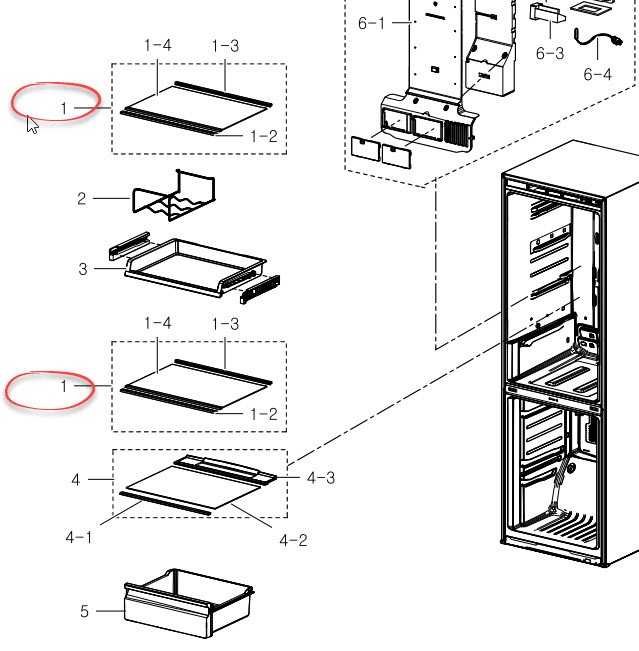 6-1
6-3
6-4
1-4
1-3
1
1-2
2
3
1-4
1-3
1
1-2
4
4-3
4-1
4-2
5