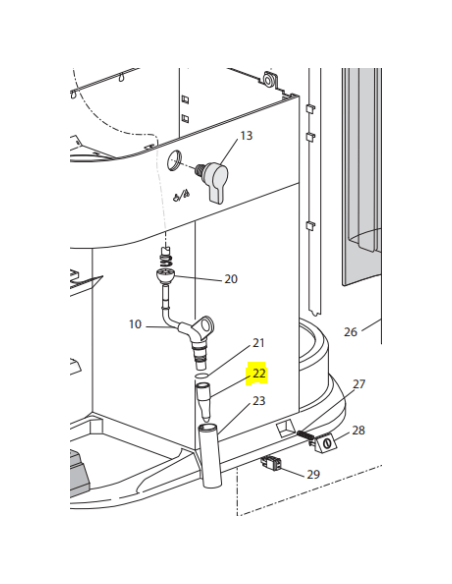 13

20

10

21

22

23

26

27

28

29