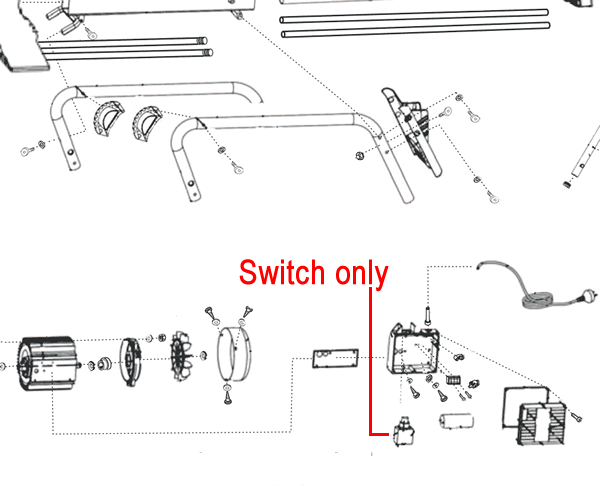 Switch only