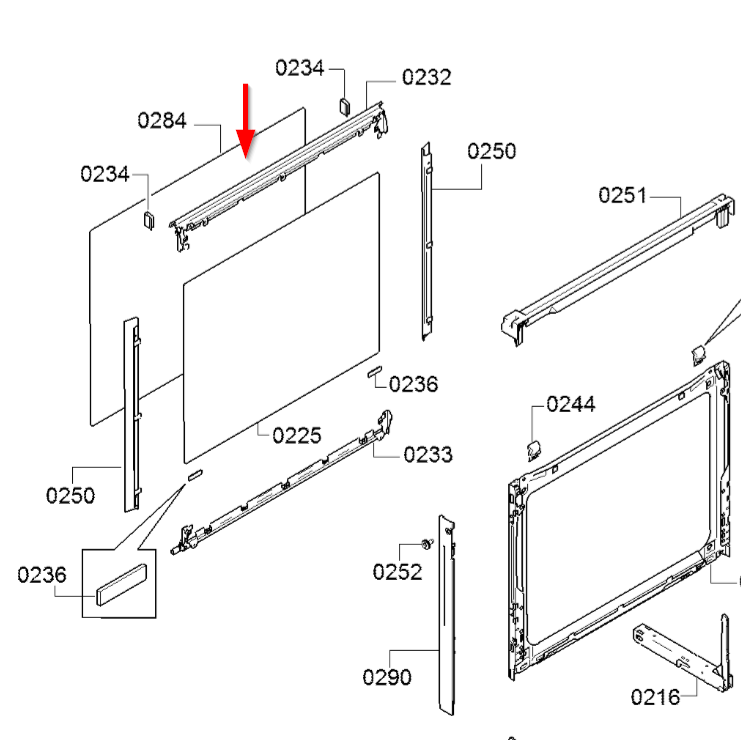 0234
0232
0284
0250
0234
0251
0236
0244
0225
0233
0250
0252
0236
0290
0216