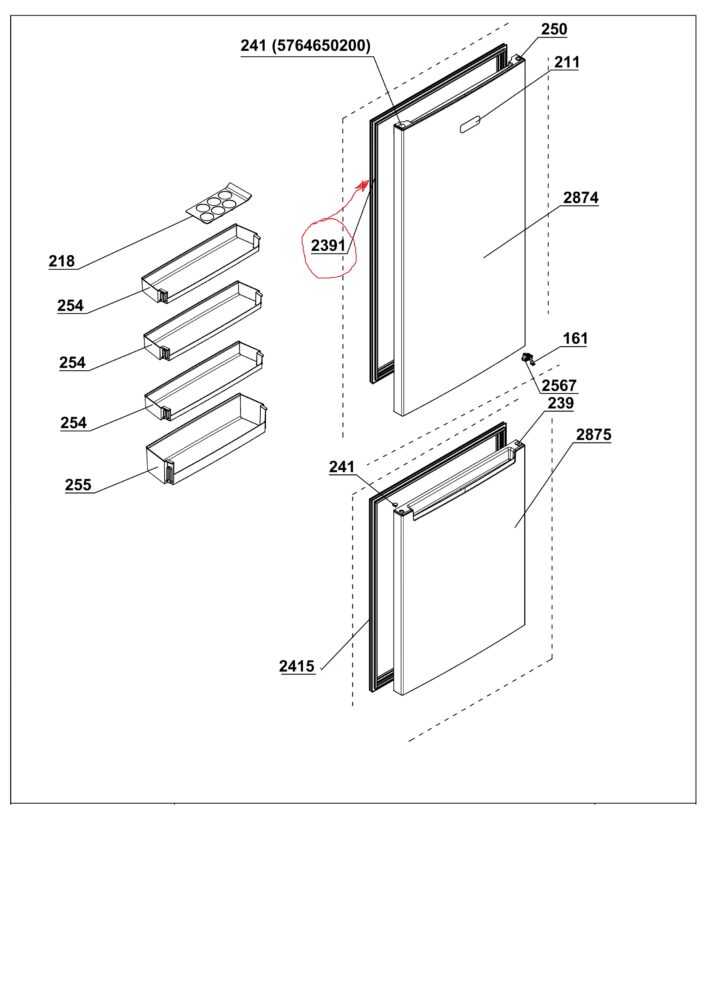 241 (5764650200)
250
211
2874
2391
218
254
254
254
255
161
2567
239
2875
241
2415