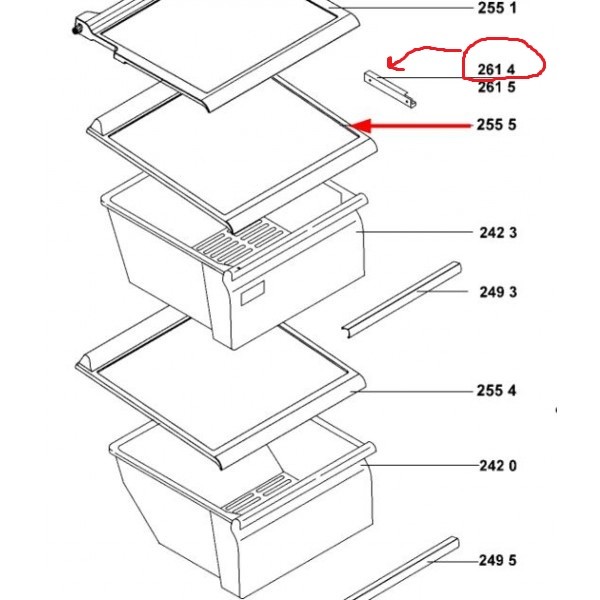 255 1
261 4
261 5
255 5
242 3
249 3
255 4
242 0
249 5