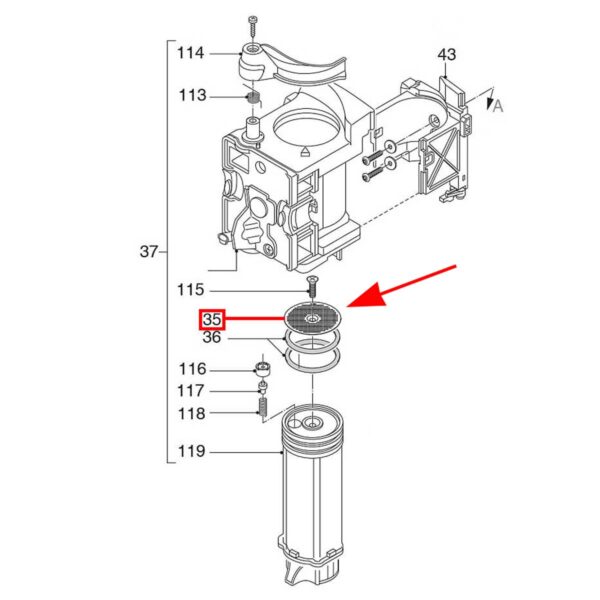 114
43
113
A
37
115
35
36
116
117
118
119