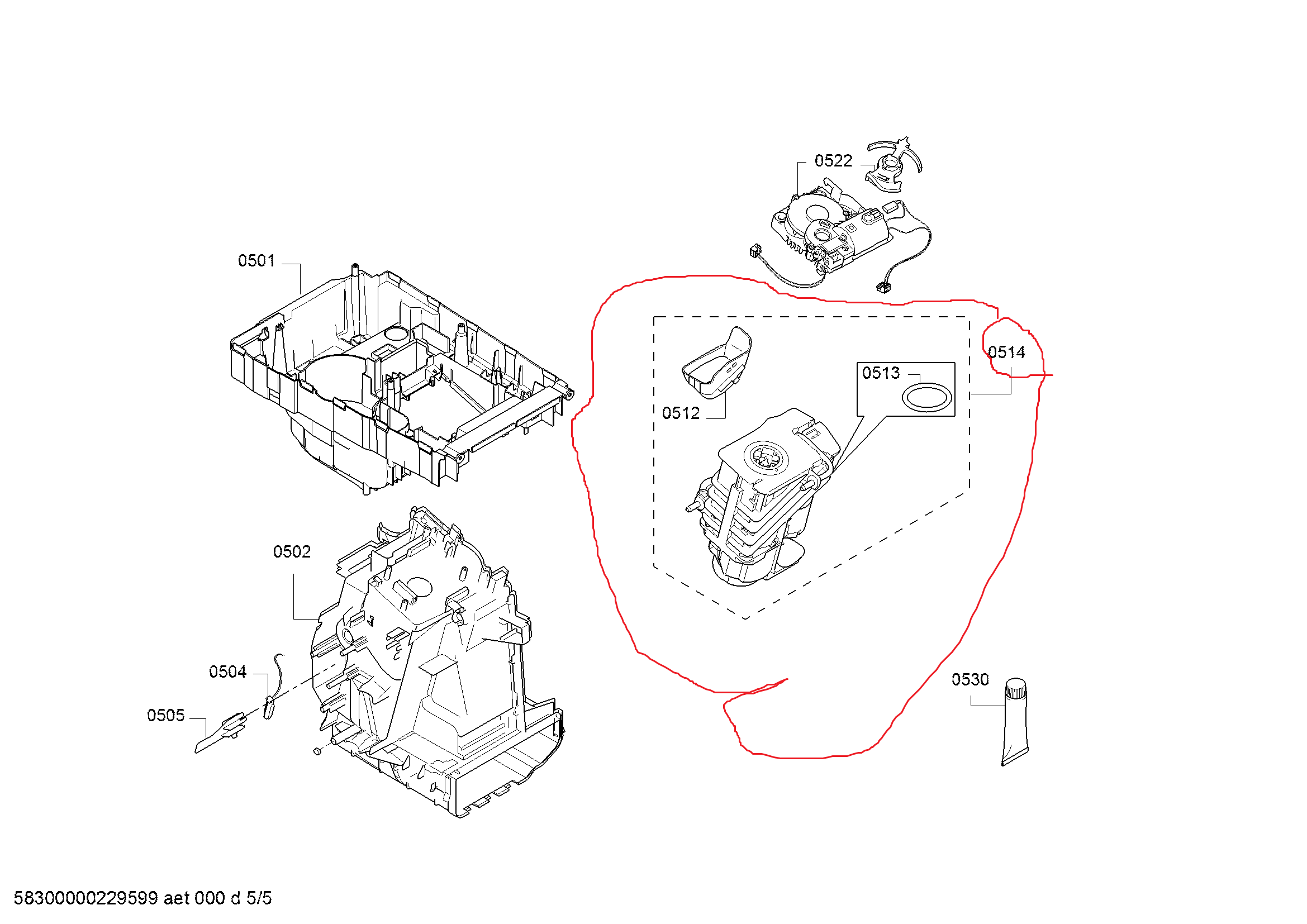 0522

0501

0514

0513

0512

0502

0504

0505

0530

58300000229599 aet 000 d 5/5