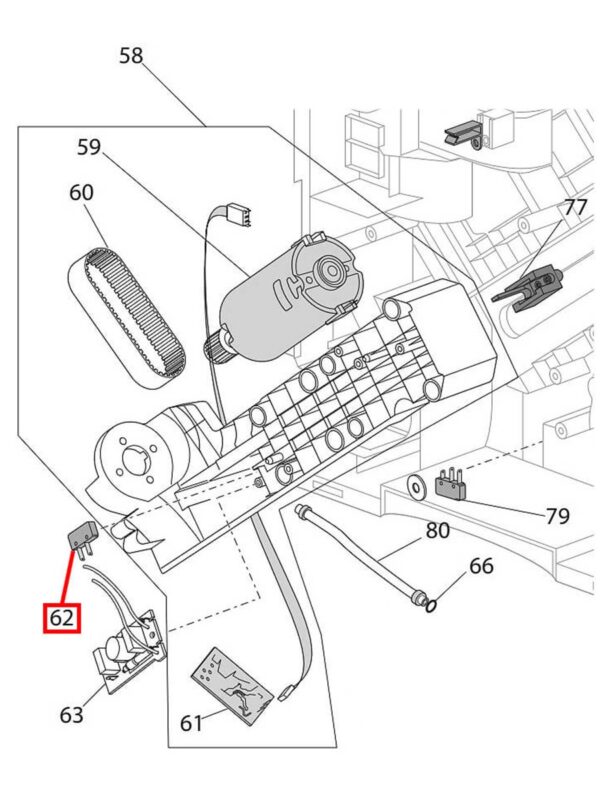 58
59
60
77
79
80
66
62
63
61