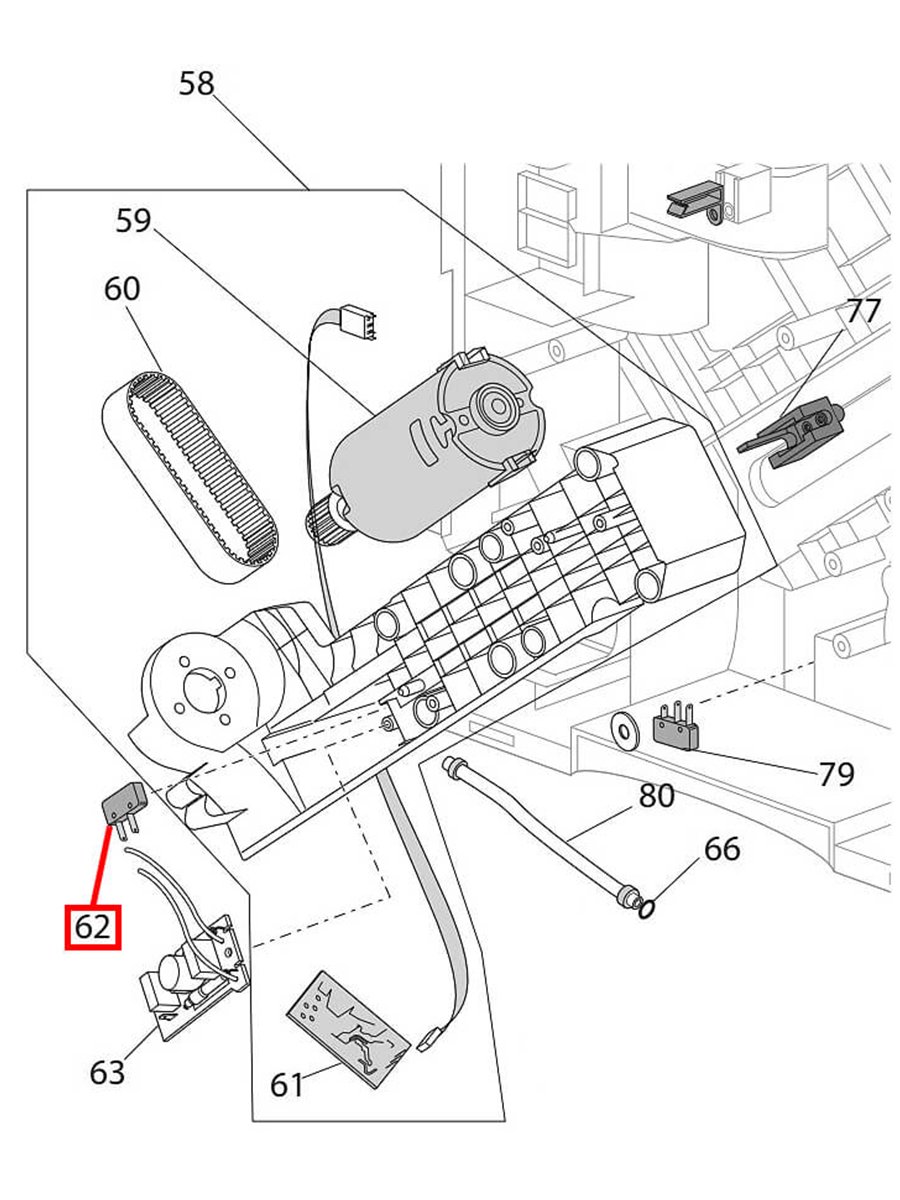 58
59
60
77
79
80
66
62
63
61