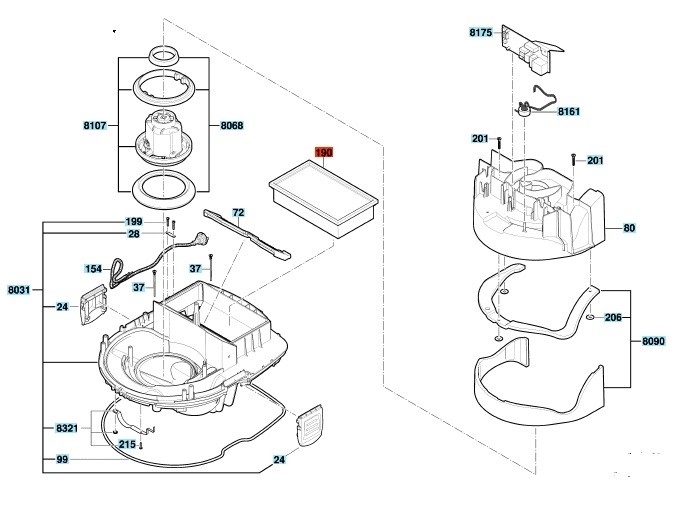 8107
8068
190
72
199
28
154
37
37
8031
24
8321
215
99
24
8175
8161
201
201
80
206
8090