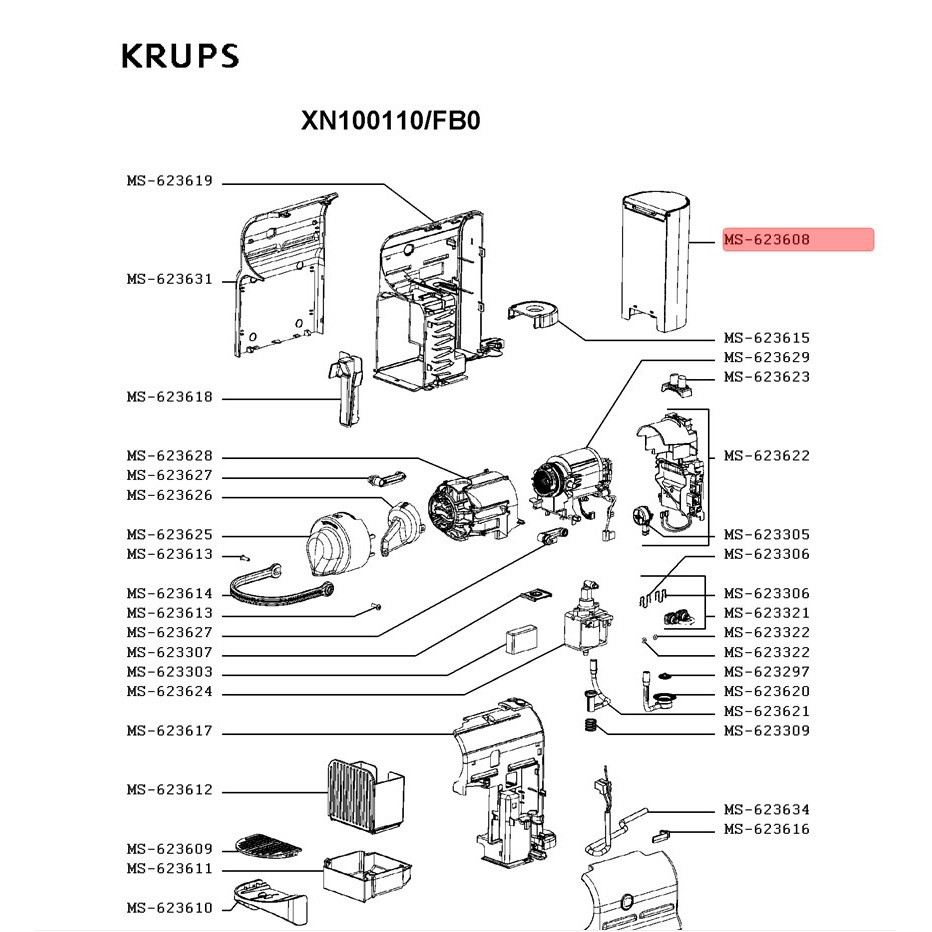 KRUPS

XN100110/FB0

MS-623619
MS-623631
MS-623618
MS-623628
MS-623627
MS-623626
MS-623625
MS-623613
MS-623614
MS-623613
MS-623627
MS-623307
MS-623303
MS-623624
MS-623617
MS-623612
MS-623609
MS-623611
MS-623610

MS-623608
MS-623615
MS-623629
MS-623623
MS-623622
MS-623305
MS-623306
MS-623306
MS-623321
MS-623322
MS-623322
MS-623297
MS-623620
MS-623621
MS-623309
MS-623634
MS-623616