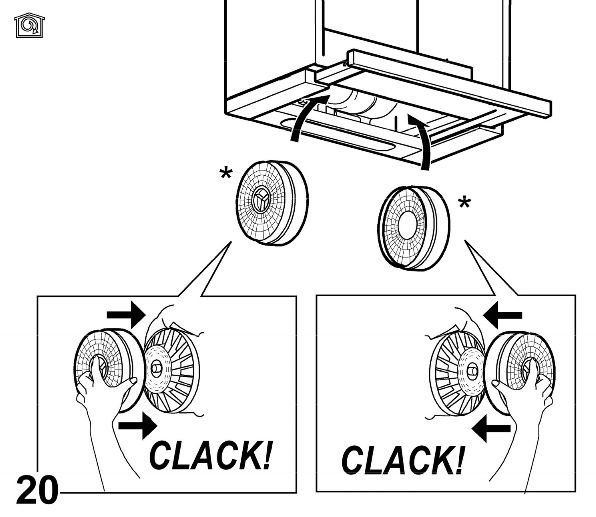 *

*

CLACK!

CLACK!

20