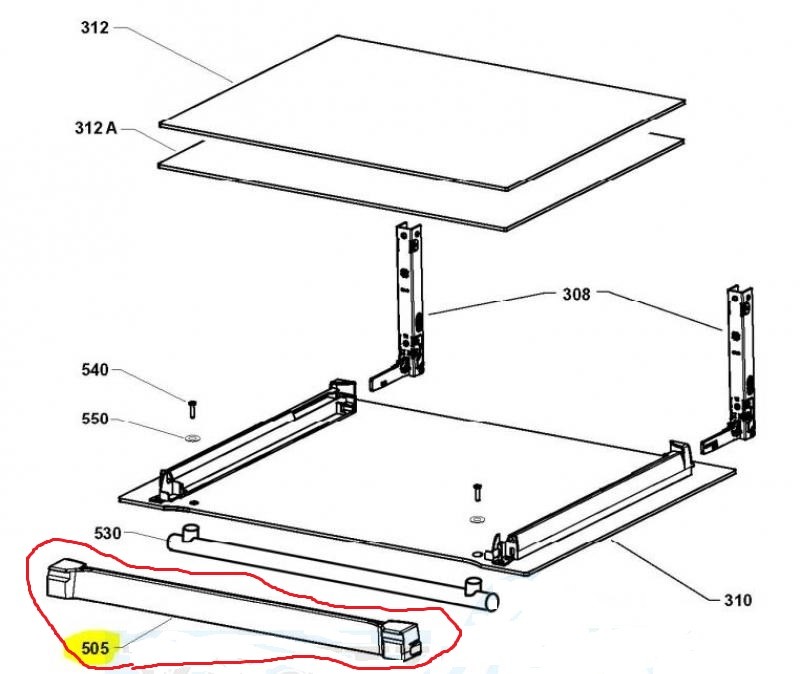 312
312 A
308
540
550
530
310
505