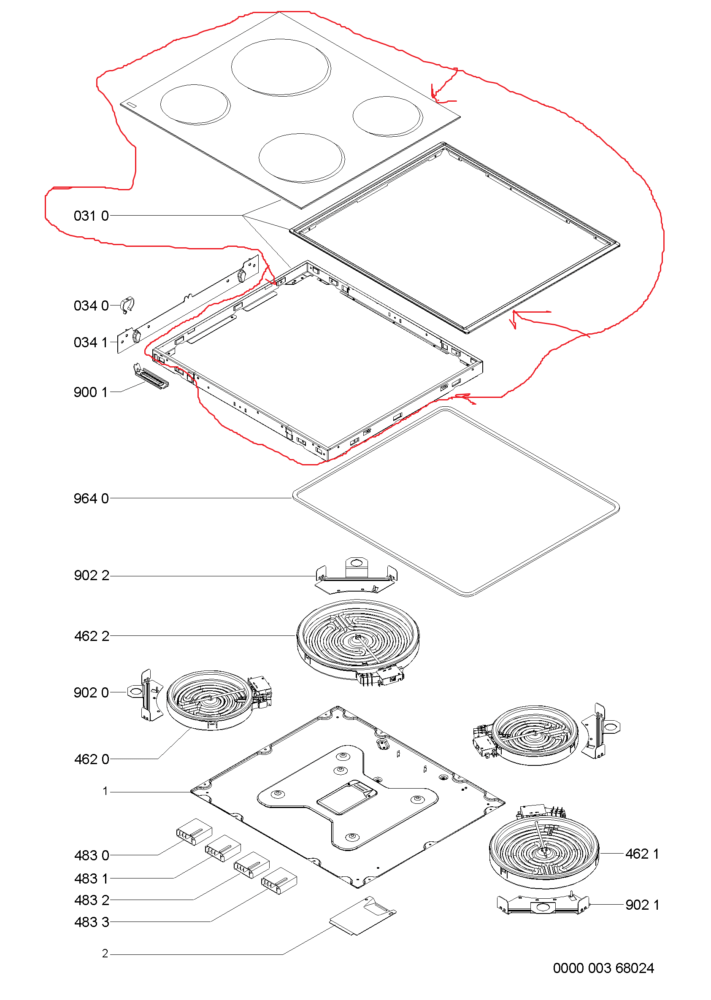 031 0
034 0
034 1
900 1
964 0
902 2
462 2
902 0
462 0
1
483 0
483 1
483 2
483 3
2
462 1
902 1
0000 003 68024