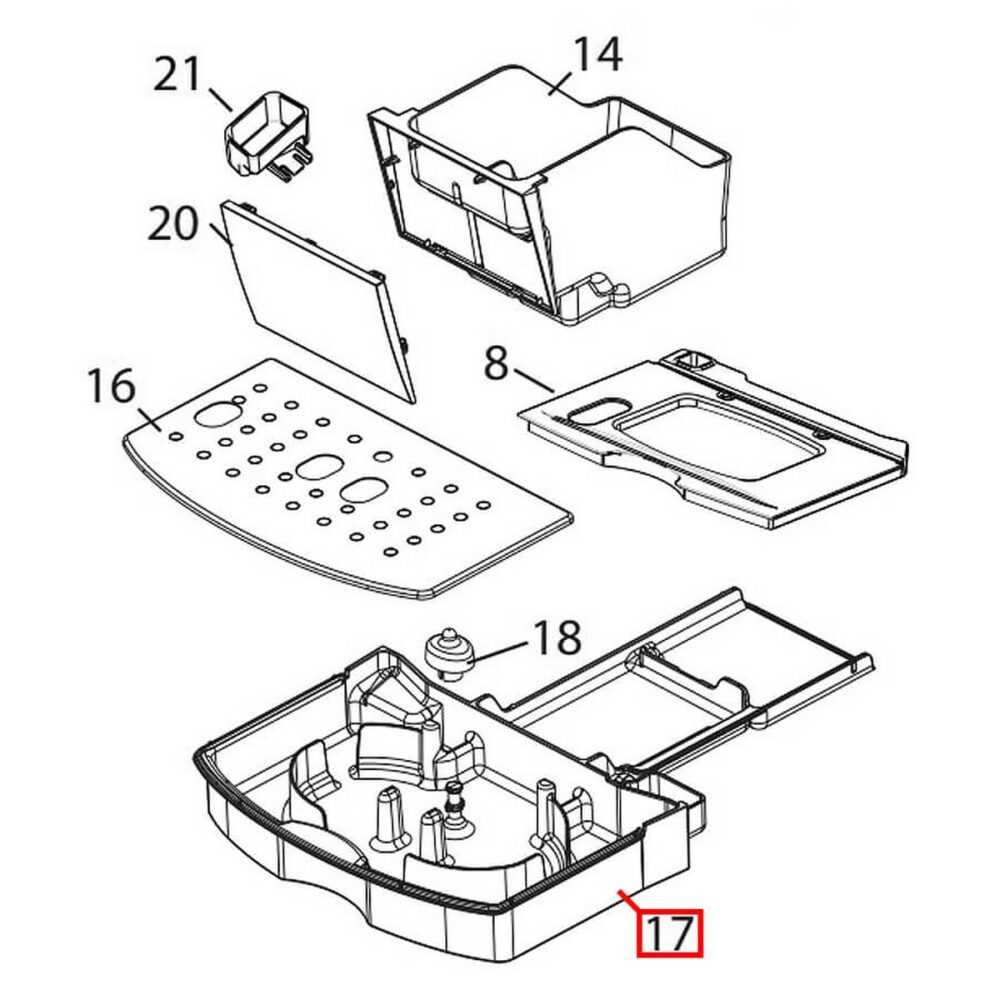 21
14
20
16
8
18
17