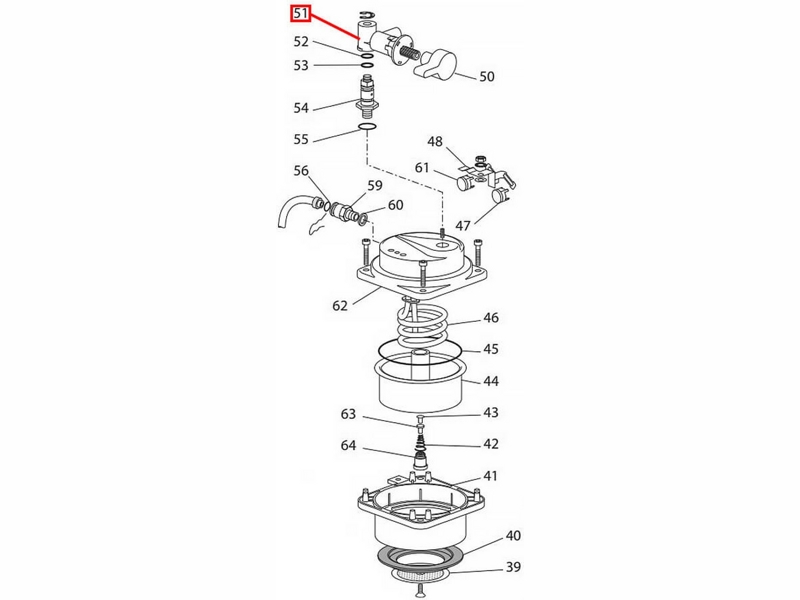 51
52
53
50
54
55
48
61
56
59
60
47
62
46
45
44
63
43
64
42
41
40
39