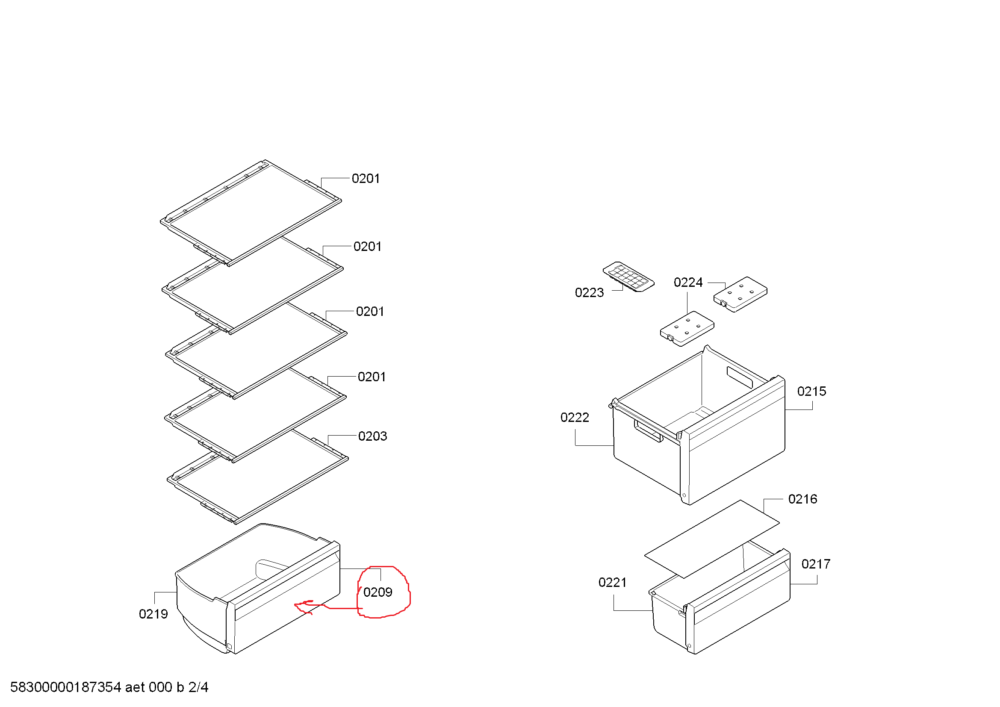 0201
0201
0201
0201
0203
0209
0219
0223
0224
0215
0222
0216
0217
0221
58300000187354 aet 000 b 2/4