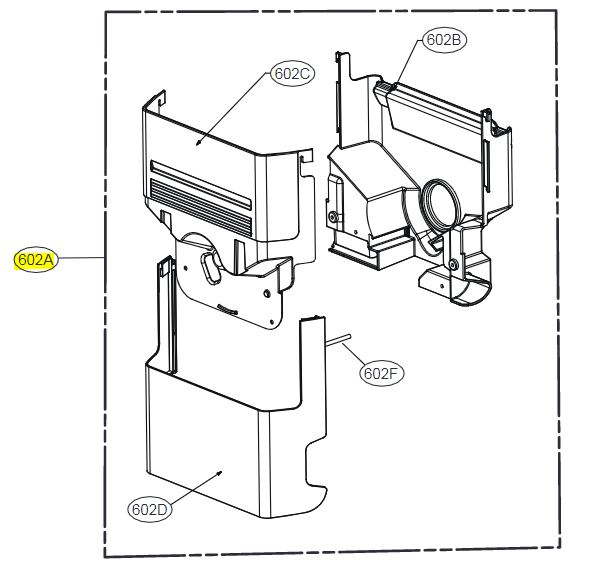 602B
602C
602A
602F
602D