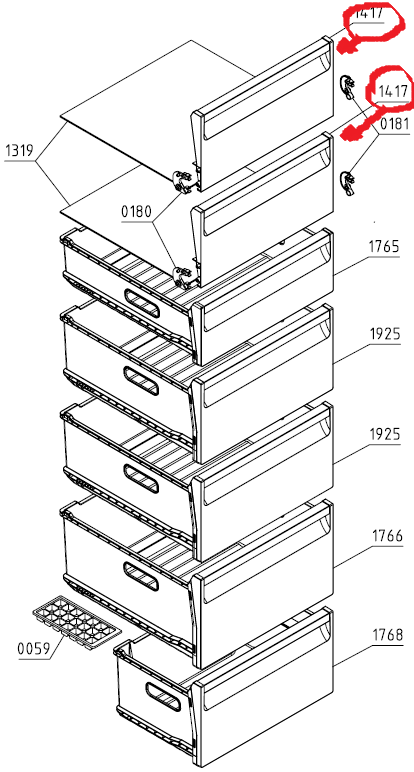 1417
1417
0181
1319
0180
1765
1925
1925
1766
0059
1768