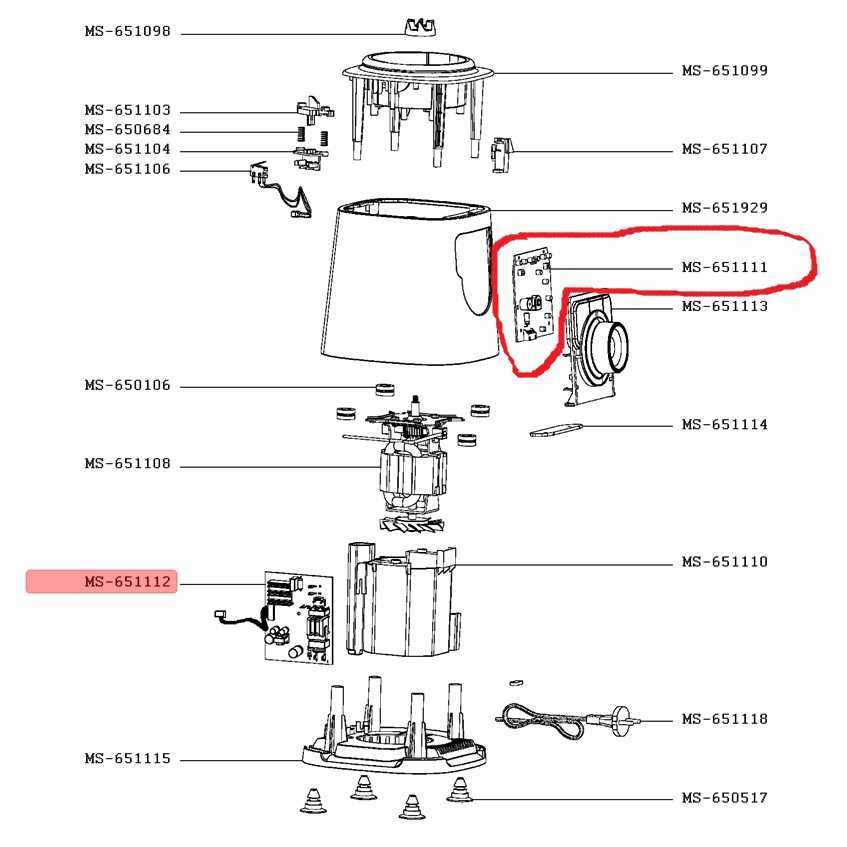 MS-651098
MS-651099
MS-651103
MS-650684
MS-651104
MS-651107
MS-651106
MS-651929
MS-651111
MS-651113
MS-650106
MS-651114
MS-651108
MS-651110
MS-651112
MS-651118
MS-651115
MS-650517